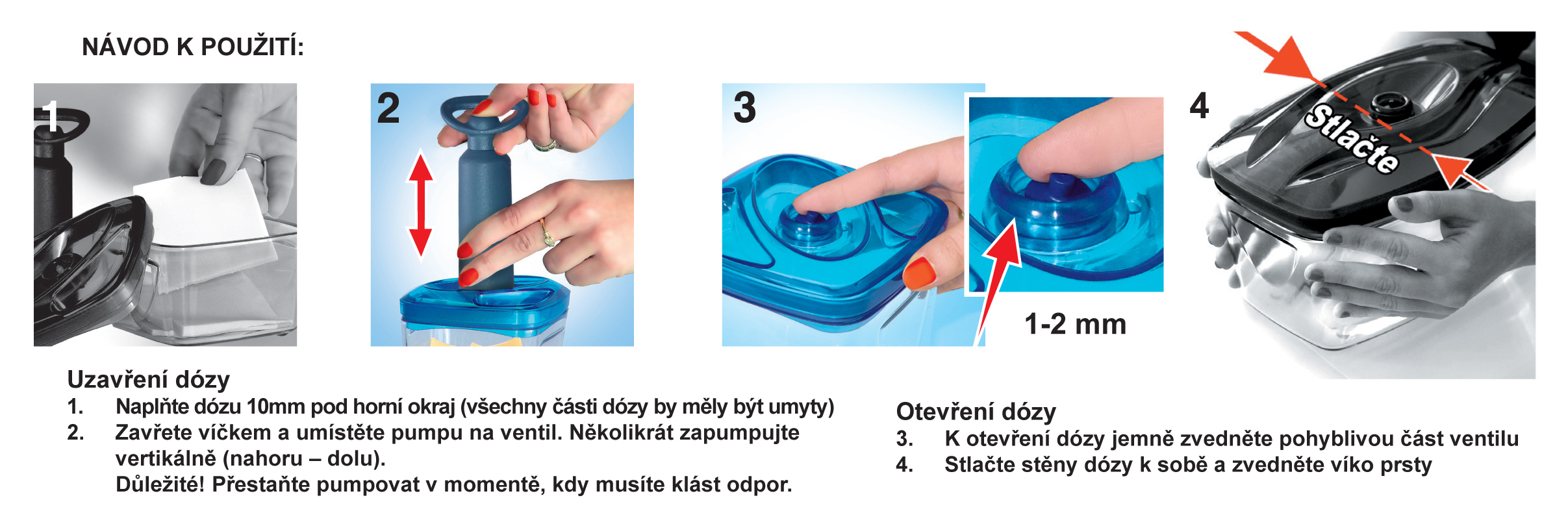 NÁVOD K POUŽITÍ:

1

2

3

1-2 mm

4

Stlačte

Uzavření dózy
1. Naplňte dózu 10mm pod horní okraj (všechny části dózy by měly být umyty)
2. Zavřete víčkem a umístěte pumpu na ventil. Několikrát zapumpujte vertikálně (nahoru – dolu).
Důležité! Přestaňte pumpovat v momentě, kdy musíte klást odpor.

Otevření dózy
3. K otevření dózy jemně zvedněte pohyblivou část ventilu
4. Stlačte stěny dózy k sobě a zvedněte víko prsty